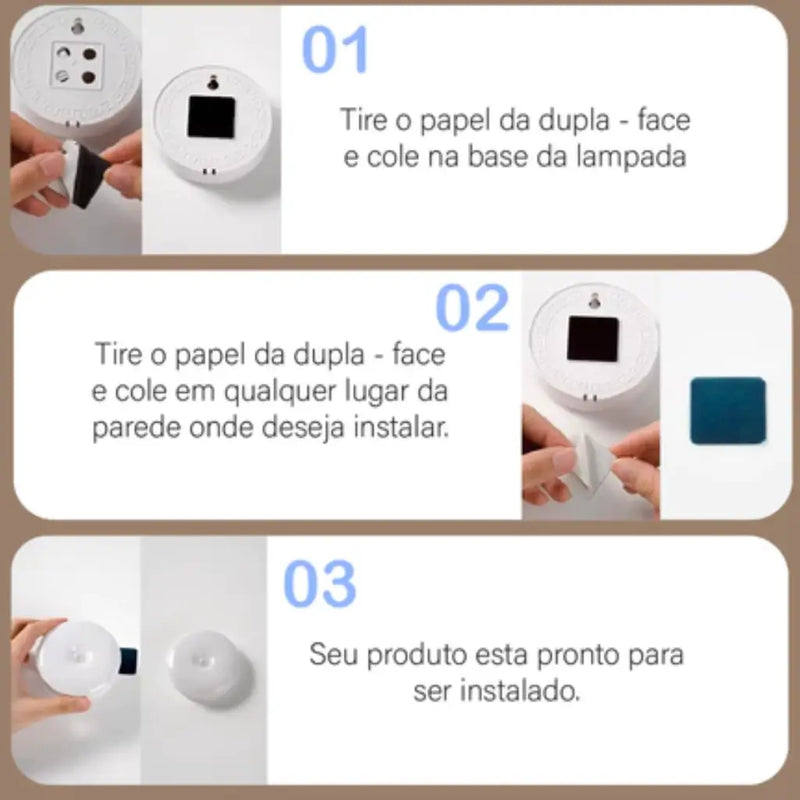 01

Tire o papel da dupla - face e cole na base da lampada

02

Tire o papel da dupla - face e cole em qualquer lugar da parede onde deseja instalar.

03

Seu produto esta pronto para ser instalado.